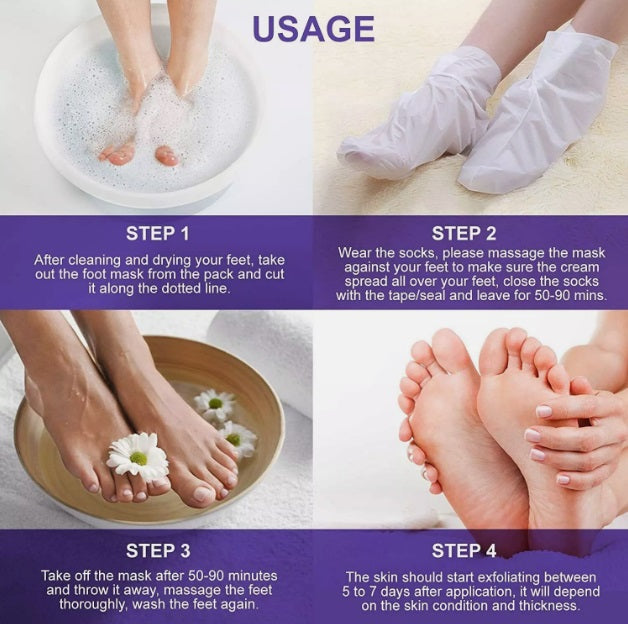 USAGE

STEP 1
After cleaning and drying your feet, take out the foot mask from the pack and cut it along the dotted line.

STEP 2
Wear the socks, please massage the mask against your feet to make sure the cream spread all over your feet, close the socks with the tape/seal and leave for 50-90 mins.

STEP 3
Take off the mask after 50-90 minutes and throw it away, massage the feet thoroughly, wash the feet again.

STEP 4
The skin should start exfoliating between 5 to 7 days after application, it will depend on the skin condition and thickness.